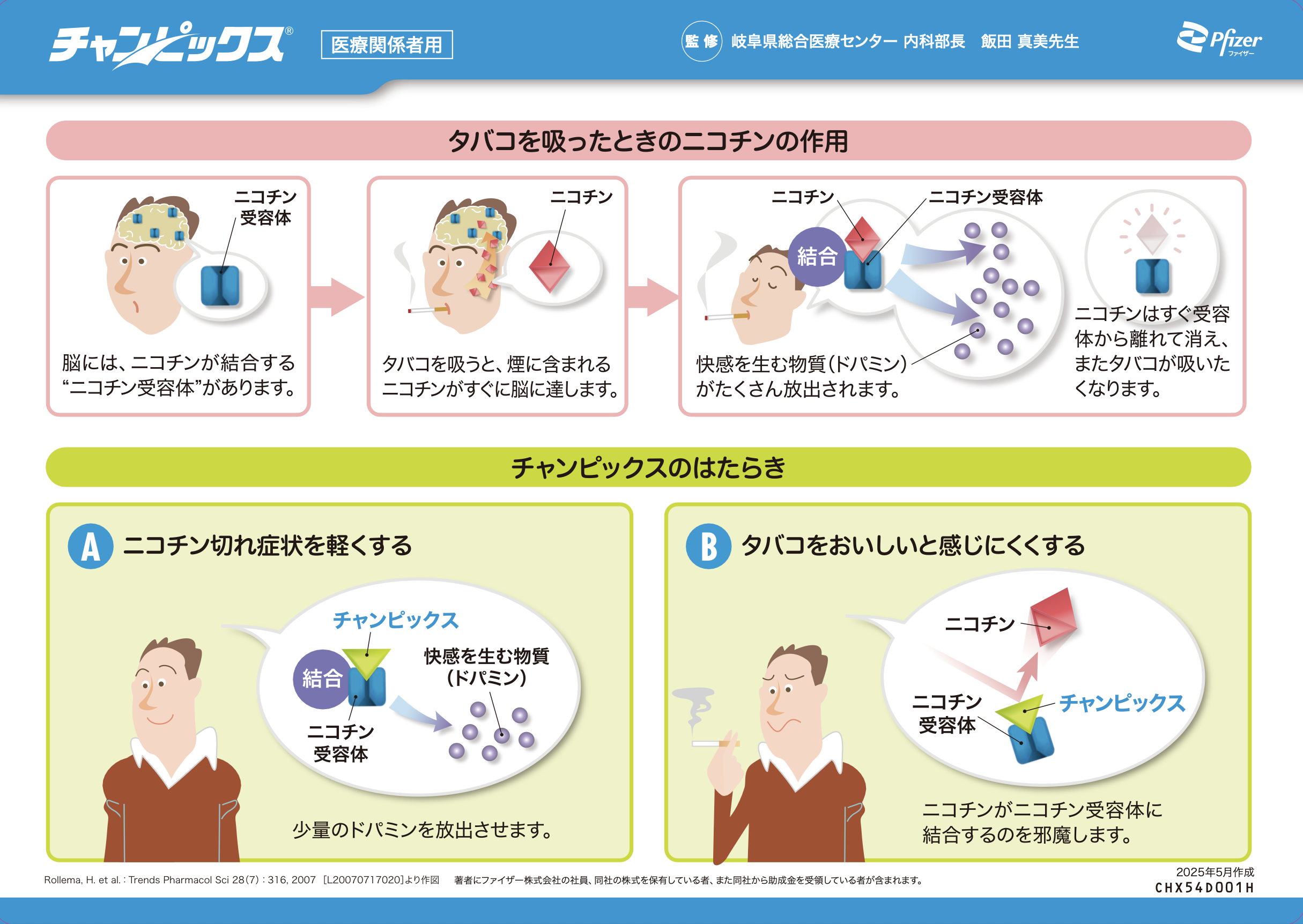 チャンピックス®

医療関係者用

監修 岐阜県総合医療センター 内科部長 飯田 真美先生

Pfizer
ファイザー

タバコを吸ったときのニコチンの作用

ニコチン受容体

脳には、ニコチンが結合する“ニコチン受容体”があります。

ニコチン

タバコを吸うと、煙に含まれるニコチンがすぐに脳に達します。

ニコチン

ニコチン受容体

結合

快感を生む物質(ドパミン)がたくさん放出されます。

ニコチンはすぐ受容体から離れて消え、またタバコが吸いたくなります。

チャンピックスのはたらき

A ニコチン切れ症状を軽くする

チャンピックス

結合

快感を生む物質(ドパミン)

ニコチン受容体

少量のドパミンを放出させます。

B タバコをおいしいと感じにくくする

ニコチン

ニコチン受容体

チャンピックス

ニコチンがニコチン受容体に結合するのを邪魔します。

Rollema, H. et al. : Trends Pharmacol Sci 28(7) : 316, 2007 [L20070717020]より作図 著者にファイザー株式会社の社員、同社の株式を保有している者、また同社から助成金を受領している者が含まれます。

2025年5月作成
CHX54D001H